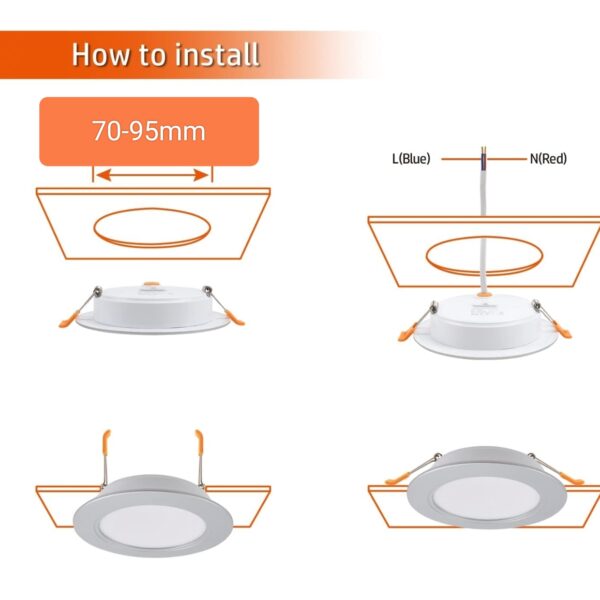 How to install

70-95mm

L(Blue)

N(Red)